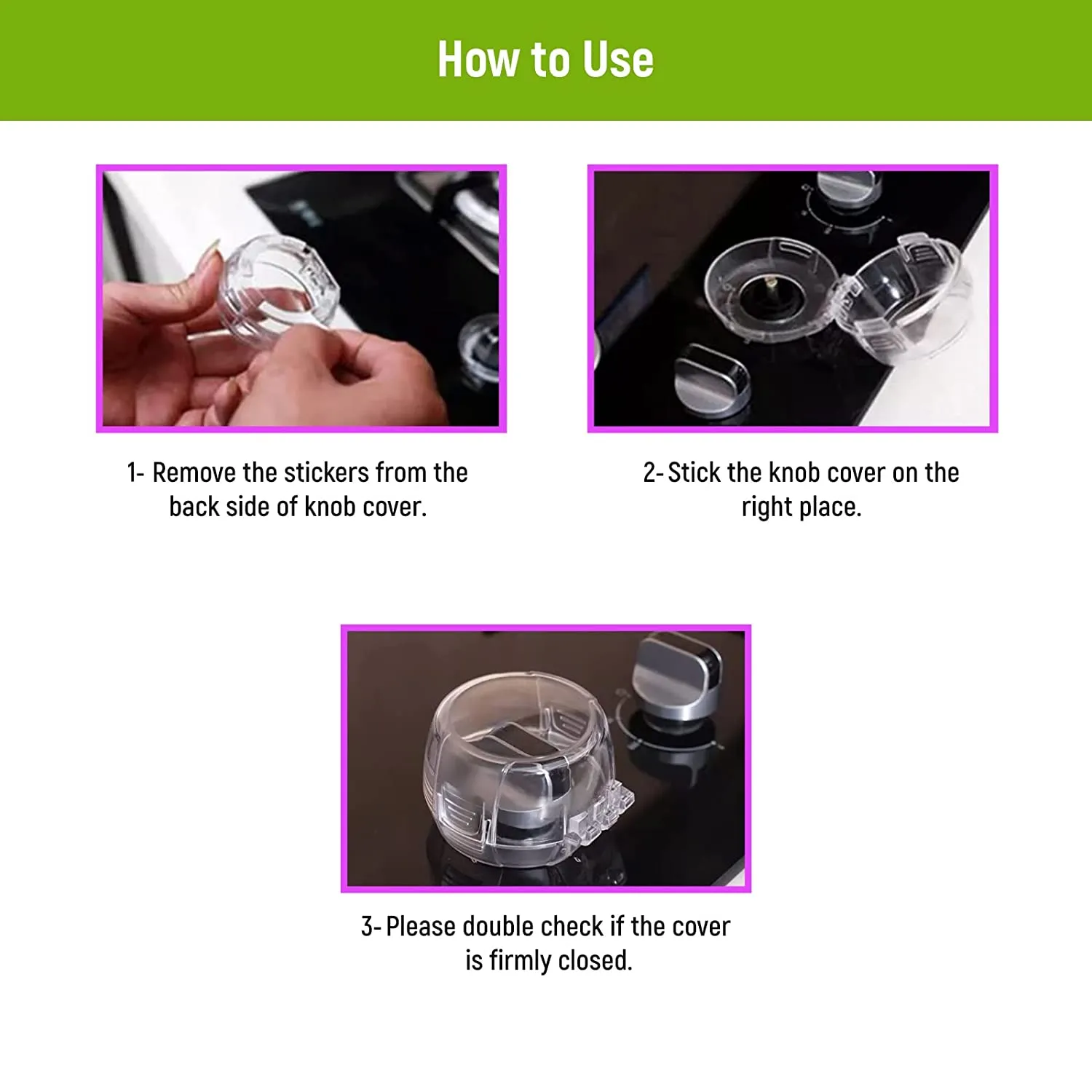 How to Use

1- Remove the stickers from the back side of knob cover.

2- Stick the knob cover on the right place.

3- Please double check if the cover is firmly closed.